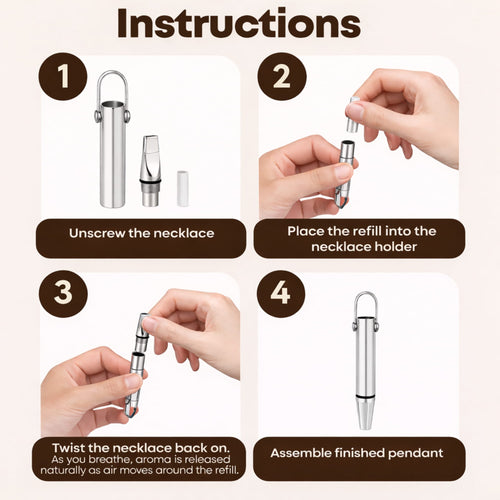 Instructions

1

Unscrew the necklace

2

Place the refill into the necklace holder

3

Twist the necklace back on.
As you breathe, aroma is released naturally as air moves around the refill.

4

Assemble finished pendant